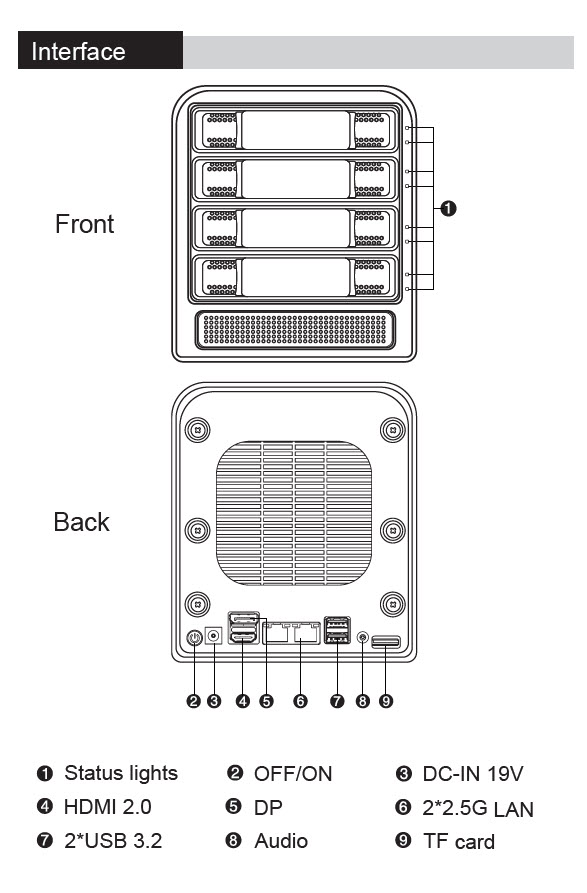 Interface

Front

❶

Back

❷ ❸ ❹ ❺ ❻ ❼ ❽ ❾

❶ Status lights ❷ OFF/ON ❸ DC-IN 19V
❹ HDMI 2.0 ❺ DP ❻ 2*2.5G LAN
❼ 2*USB 3.2 ❽ Audio ❾ TF card