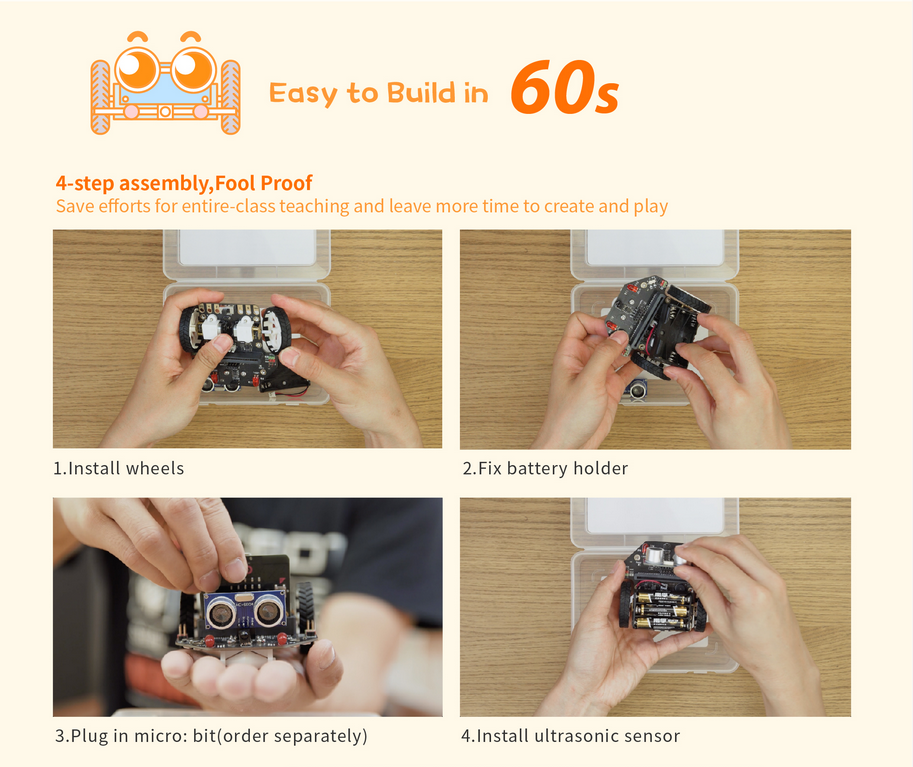 Easy to Build in 60s

4-step assembly,Fool Proof
Save efforts for entire-class teaching and leave more time to create and play

1.Install wheels

2.Fix battery holder

3.Plug in micro: bit(order separately)

4.Install ultrasonic sensor