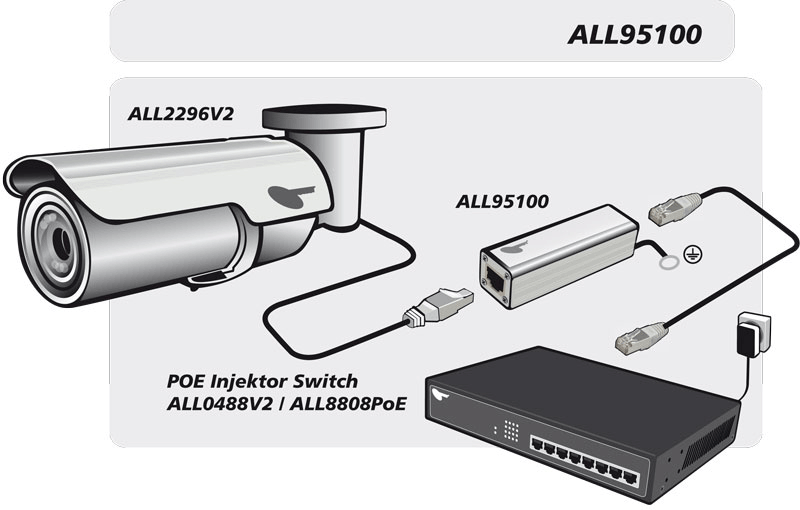 ALL95100

ALL2296V2

ALL95100

POE Injektor Switch
ALL0488V2 / ALL8808PoE